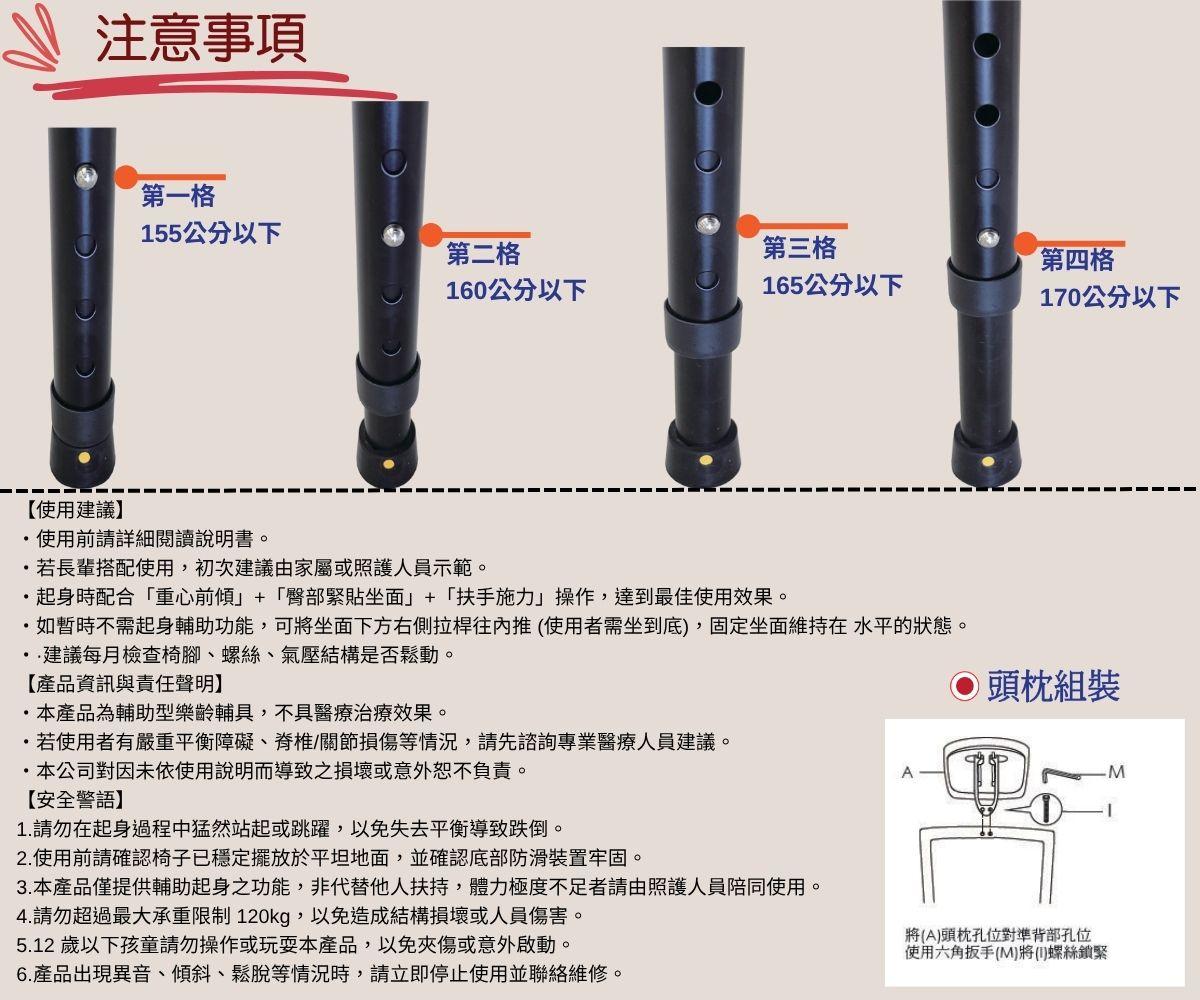 注意事項

第一格
155公分以下

第二格
160公分以下

第三格
165公分以下

第四格
170公分以下

【使用建議】
・使用前請詳細閱讀說明書。
・若長輩搭配使用，初次建議由家屬或照護人員示範。
・起身時配合「重心前傾」+「臀部緊貼坐面」+「扶手施力」操作，達到最佳使用效果。
・如暫時不需起身輔助功能，可將坐面下方右側拉桿往內推 (使用者需坐到底)，固定坐面維持在 水平的狀態。
・·建議每月檢查椅腳、螺絲、氣壓結構是否鬆動。
【產品資訊與責任聲明】
・本產品為輔助型樂齡輔具，不具醫療治療效果。
・若使用者有嚴重平衡障礙、脊椎/關節損傷等情況，請先諮詢專業醫療人員建議。
・本公司對因未依使用說明而導致之損壞或意外恕不負責。
【安全警語】
1.請勿在起身過程中猛然站起或跳躍，以免失去平衡導致跌倒。
2.使用前請確認椅子已穩定擺放於平坦地面，並確認底部防滑裝置牢固。
3.本產品僅提供輔助起身之功能，非代替他人扶持，體力極度不足者請由照護人員陪同使用。
4.請勿超過最大承重限制 120kg，以免造成結構損壞或人員傷害。
5.12 歲以下孩童請勿操作或玩耍本產品，以免夾傷或意外啟動。
6.產品出現異音、傾斜、鬆脫等情況時，請立即停止使用並聯絡維修。

頭枕組裝

A
M
I

將(A)頭枕孔位對準背部孔位
使用六角扳手(M)將(I)螺絲鎖緊